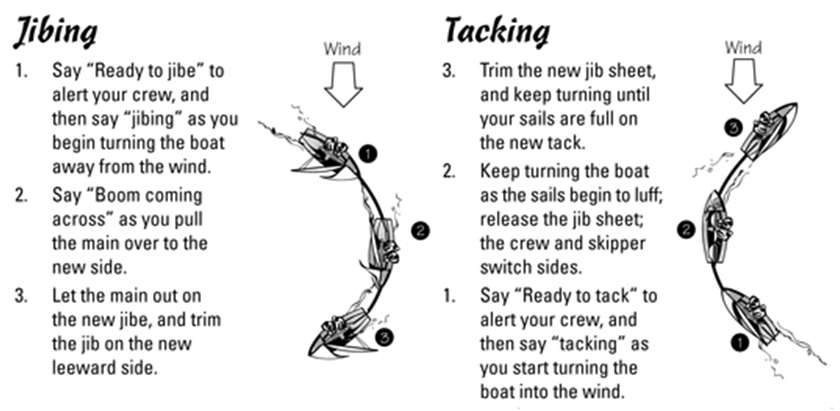 Jibing

1. Say "Ready to jibe" to alert your crew, and then say "jibing" as you begin turning the boat away from the wind.
2. Say "Boom coming across" as you pull the main over to the new side.
3. Let the main out on the new jibe, and trim the jib on the new leeward side.

Wind

1

2

3

Tacking

3. Trim the new jib sheet, and keep turning until your sails are full on the new tack.
2. Keep turning the boat as the sails begin to luff; release the jib sheet; the crew and skipper switch sides.
1. Say "Ready to tack" to alert your crew, and then say "tacking" as you start turning the boat into the wind.

Wind

3

2

1